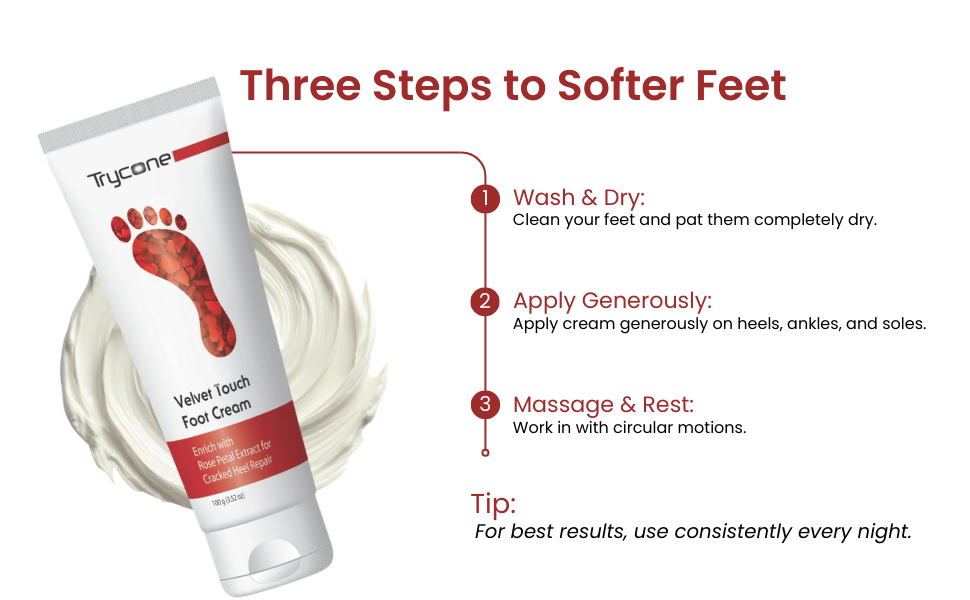 Three Steps to Softer Feet

Trycone

Velvet Touch Foot Cream

Enrich with Rose Petal Extract for Cracked Heel Repair

100 g (3.52 oz)

1 Wash & Dry:
Clean your feet and pat them completely dry.

2 Apply Generously:
Apply cream generously on heels, ankles, and soles.

3 Massage & Rest:
Work in with circular motions.

Tip:
For best results, use consistently every night.